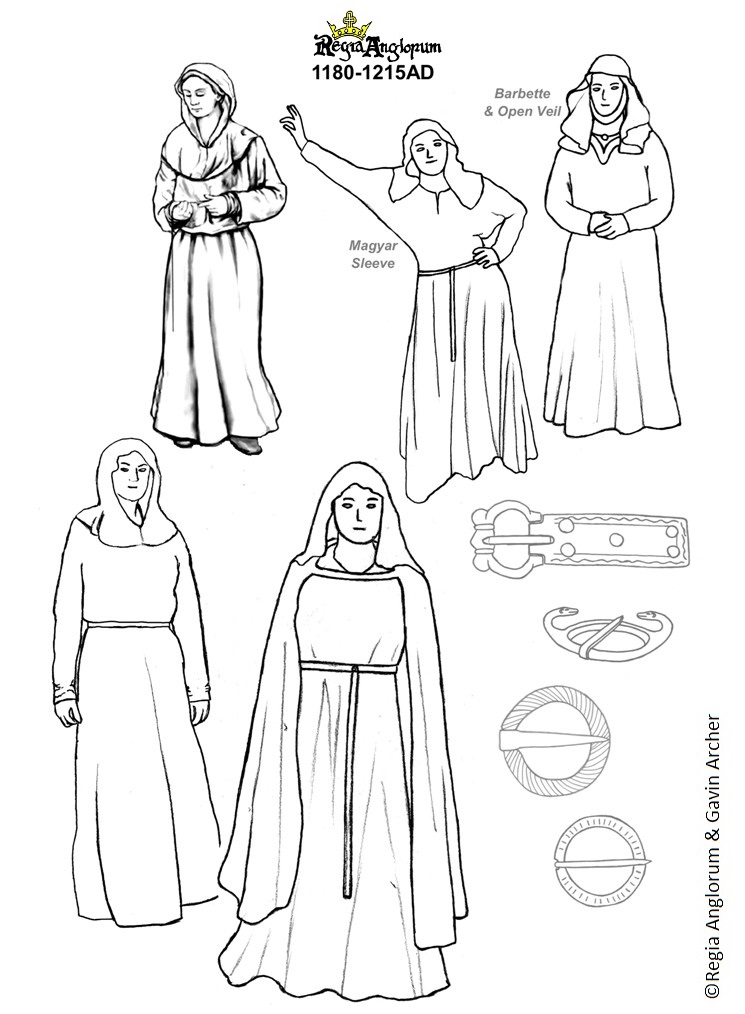 Regia Anglorum
1180-1215AD

Barbette & Open Veil

Magyar Sleeve

©Regia Anglorum & Gavin Archer